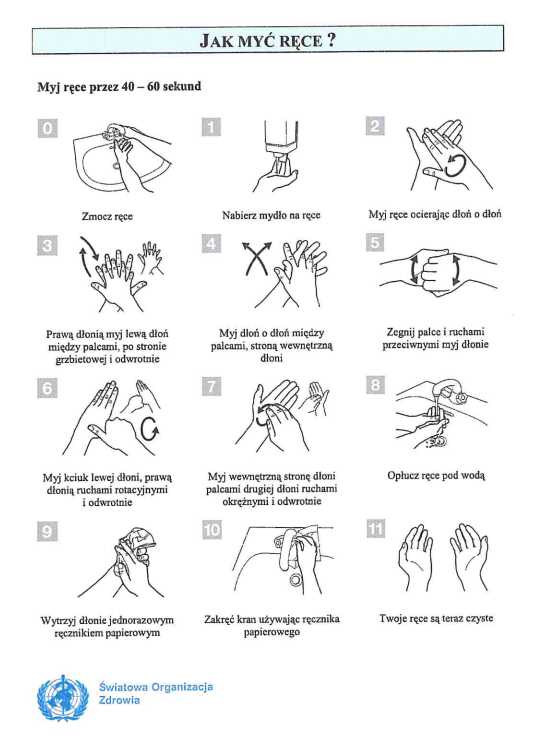 JAK MYĆ RĘCE ?

Myj ręce przez 40 – 60 sekund

0

Zmocz ręce

1

Nabierz mydło na ręce

2

Myj ręce ocierając dłoń o dłoń

3

Prawą dłonią myj lewą dłoń między palcami, po stronie grzbietowej i odwrotnie

4

Myj dłoń o dłoń między palcami, stroną wewnętrzną dłoni

5

Zegnij palce i ruchami przeciwnymi myj dłonie

6

Myj kciuk lewej dłoni, prawą dłonią ruchami rotacyjnymi i odwrotnie

7

Myj wewnętrzną stronę dłoni palcami drugiej dłoni ruchami okrężnymi i odwrotnie

8

Opłucz ręce pod wodą

9

Wytrzyj dłonie jednorazowym ręcznikiem papierowym

10

Zakręć kran używając ręcznika papierowego

11

Twoje ręce są teraz czyste

Światowa Organizacja Zdrowia